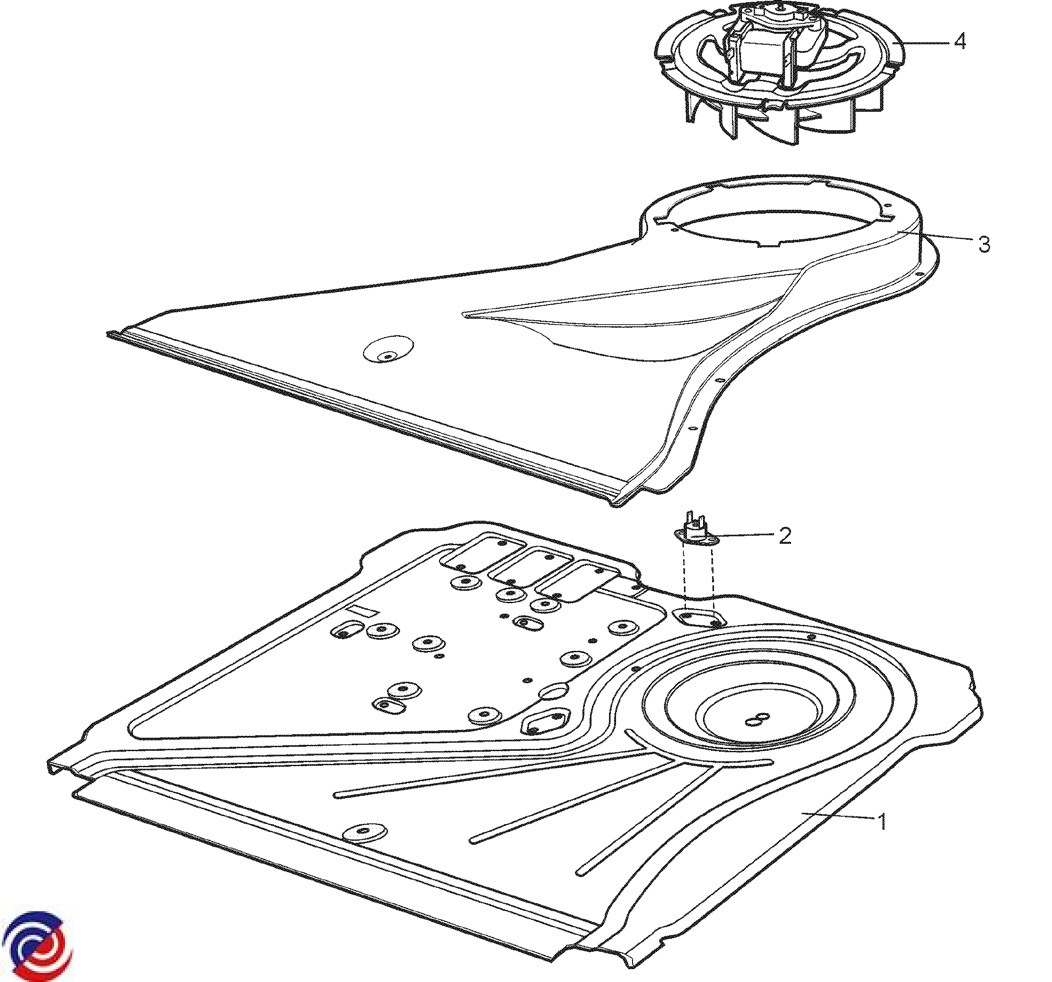 4

3

2

1